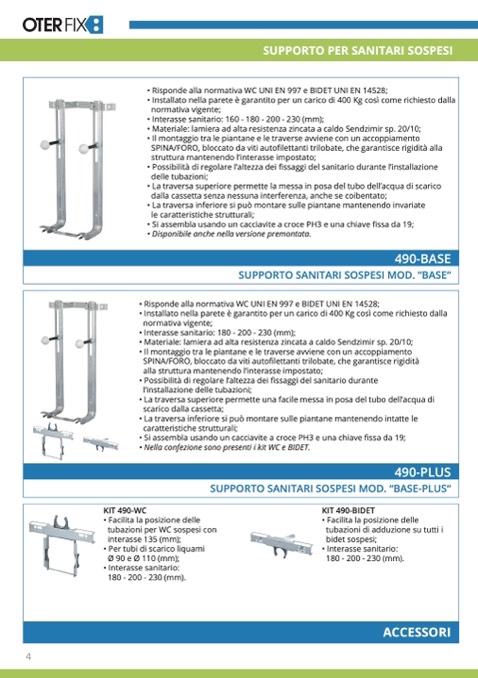 OTER FIX

SUPPORTO PER SANITARI SOSPESI

• Risponde alla normativa WC UNI EN 997 e BIDET UNI EN 14528;
• Installato nella parete è garantito per un carico di 400 Kg così come richiesto dalla normativa vigente;
• Interasse sanitario: 160 - 180 - 200 - 230 (mm);
• Materiale: lamiera ad alta resistenza zincata a caldo Sendzimir sp. 20/10;
• Il montaggio tra le piantane e le traverse avviene con un accoppiamento SPINA/FORO, bloccato da viti autofilettanti trilobate, che garantisce rigidità alla struttura mantenendo l'interasse impostato;
• Possibilità di regolare l'altezza dei fissaggi del sanitario durante l'installazione delle tubazioni;
• La traversa superiore permette la messa in posa del tubo dell'acqua di scarico dalla cassetta senza nessuna interferenza, anche se coibentato;
• La traversa inferiore si può montare sulle piantane mantenendo invariate le caratteristiche strutturali;
• Si assembla usando un cacciavite a croce PH3 e una chiave fissa da 19;
• Disponibile anche nella versione premontata.

490-BASE

SUPPORTO SANITARI SOSPESI MOD. "BASE"

• Risponde alla normativa WC UNI EN 997 e BIDET UNI EN 14528;
• Installato nella parete è garantito per un carico di 400 Kg così come richiesto dalla normativa vigente;
• Interasse sanitario: 180 - 200 - 230 (mm);
• Materiale: lamiera ad alta resistenza zincata a caldo Sendzimir sp. 20/10;
• Il montaggio tra le piantane e le traverse avviene con un accoppiamento SPINA/FORO, bloccato da viti autofilettanti trilobate, che garantisce rigidità alla struttura mantenendo l'interasse impostato;
• Possibilità di regolare l'altezza dei fissaggi del sanitario durante l'installazione delle tubazioni;
• La traversa superiore permette una facile messa in posa del tubo dell'acqua di scarico dalla cassetta;
• La traversa inferiore si può montare sulle piantane mantenendo intatte le caratteristiche strutturali;
• Si assembla usando un cacciavite a croce PH3 e una chiave fissa da 19;
• Nella confezione sono presenti i kit WC e BIDET.

490-PLUS

SUPPORTO SANITARI SOSPESI MOD. "BASE-PLUS"

KIT 490-WC
• Facilita la posizione delle tubazioni per WC sospesi con interasse 135 (mm);
• Per tubi di scarico liquami Ø 90 e Ø 110 (mm);
• Interasse sanitario: 180 - 200 - 230 (mm).

KIT 490-BIDET
• Facilita la posizione delle tubazioni di adduzione su tutti i bidet sospesi;
• Interasse sanitario: 180 - 200 - 230 (mm).

ACCESSORI

4