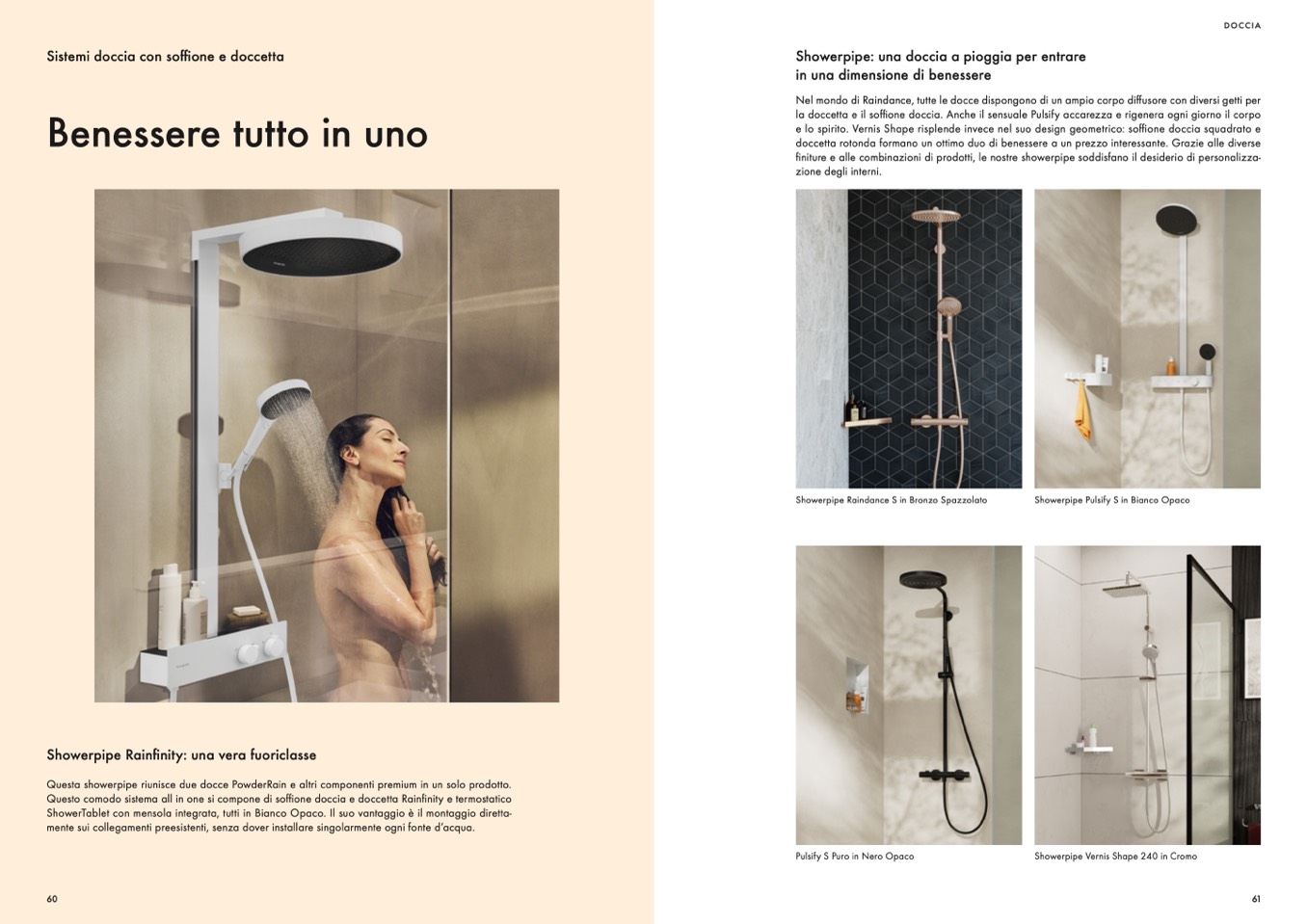 Sistemi doccia con soffione e doccetta

Benessere tutto in uno

Showerpipe Rainfinity: una vera fuoriclasse

Questa showerpipe riunisce due docce PowderRain e altri componenti premium in un solo prodotto. Questo comodo sistema all in one si compone di soffione doccia e doccetta Rainfinity e termostatico ShowerTablet con mensola integrata, tutti in Bianco Opaco. Il suo vantaggio è il montaggio direttamente sui collegamenti preesistenti, senza dover installare singolarmente ogni fonte d'acqua.

60

DOCCIA

Showerpipe: una doccia a pioggia per entrare in una dimensione di benessere

Nel mondo di Raindance, tutte le docce dispongono di un ampio corpo diffusore con diversi getti per la doccetta e il soffione doccia. Anche il sensuale Pulsify accarezza e rigenera ogni giorno il corpo e lo spirito. Vernis Shape risplende invece nel suo design geometrico: soffione doccia squadrato e doccetta rotonda formano un ottimo duo di benessere a un prezzo interessante. Grazie alle diverse finiture e alle combinazioni di prodotti, le nostre showerpipe soddisfano il desiderio di personalizzazione degli interni.

Showerpipe Raindance S in Bronzo Spazzolato

Showerpipe Pulsify S in Bianco Opaco

Pulsify S Puro in Nero Opaco

Showerpipe Vernis Shape 240 in Cromo

61