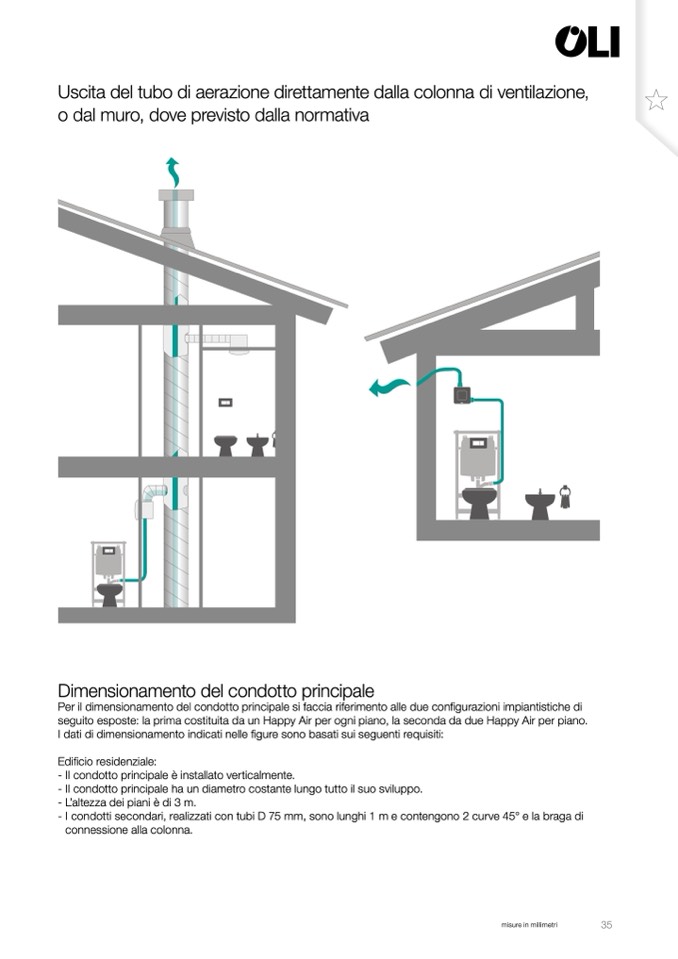 OLI

Uscita del tubo di aerazione direttamente dalla colonna di ventilazione, o dal muro, dove previsto dalla normativa

Dimensionamento del condotto principale
Per il dimensionamento del condotto principale si faccia riferimento alle due configurazioni impiantistiche di seguito esposte: la prima costituita da un Happy Air per ogni piano, la seconda da due Happy Air per piano. I dati di dimensionamento indicati nelle figure sono basati sui seguenti requisiti:

Edificio residenziale:
- Il condotto principale è installato verticalmente.
- Il condotto principale ha un diametro costante lungo tutto il suo sviluppo.
- L'altezza dei piani è di 3 m.
- I condotti secondari, realizzati con tubi D 75 mm, sono lunghi 1 m e contengono 2 curve 45° e la braga di connessione alla colonna.

misure in millimetri 35