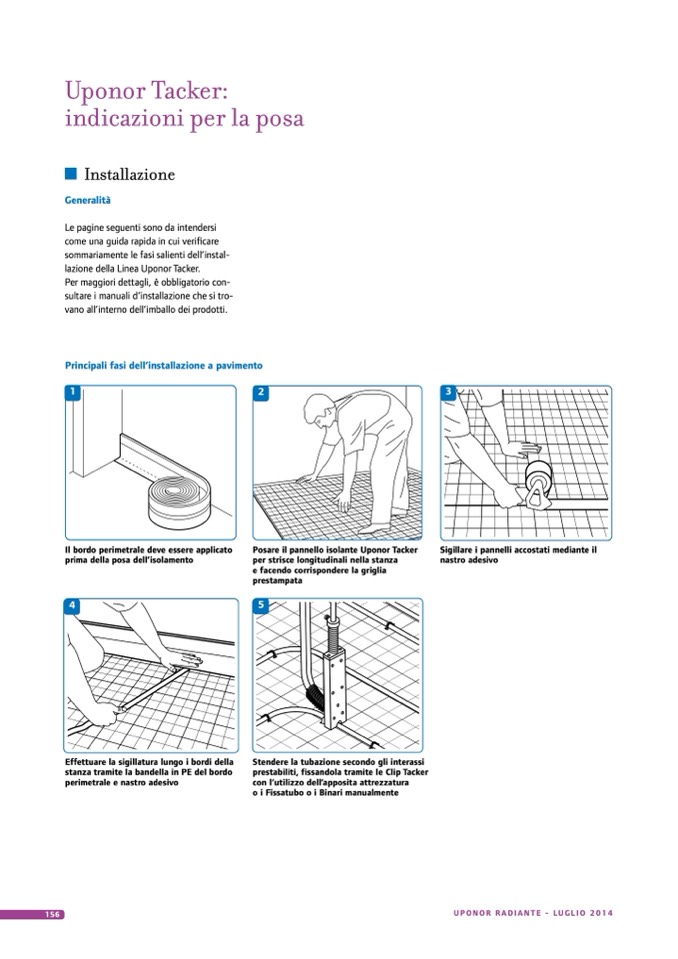 Uponor Tacker: indicazioni per la posa

Installazione

Generalità

Le pagine seguenti sono da intendersi come una guida rapida in cui verificare sommariamente le fasi salienti dell'installazione della Linea Uponor Tacker.
Per maggiori dettagli, è obbligatorio consultare i manuali d'installazione che si trovano all'interno dell'imballo dei prodotti.

Principali fasi dell'installazione a pavimento

1
Il bordo perimetrale deve essere applicato prima della posa dell'isolamento

2
Posare il pannello isolante Uponor Tacker per strisce longitudinali nella stanza e facendo corrispondere la griglia prestampata

3
Sigillare i pannelli accostati mediante il nastro adesivo

4
Effettuare la sigillatura lungo i bordi della stanza tramite la bandella in PE del bordo perimetrale e nastro adesivo

5
Stendere la tubazione secondo gli interassi prestabiliti, fissandola tramite le Clip Tacker con l'utilizzo dell'apposita attrezzatura o i Fissatubo o i Binari manualmente

156

UPONOR RADIANTE - LUGLIO 2014