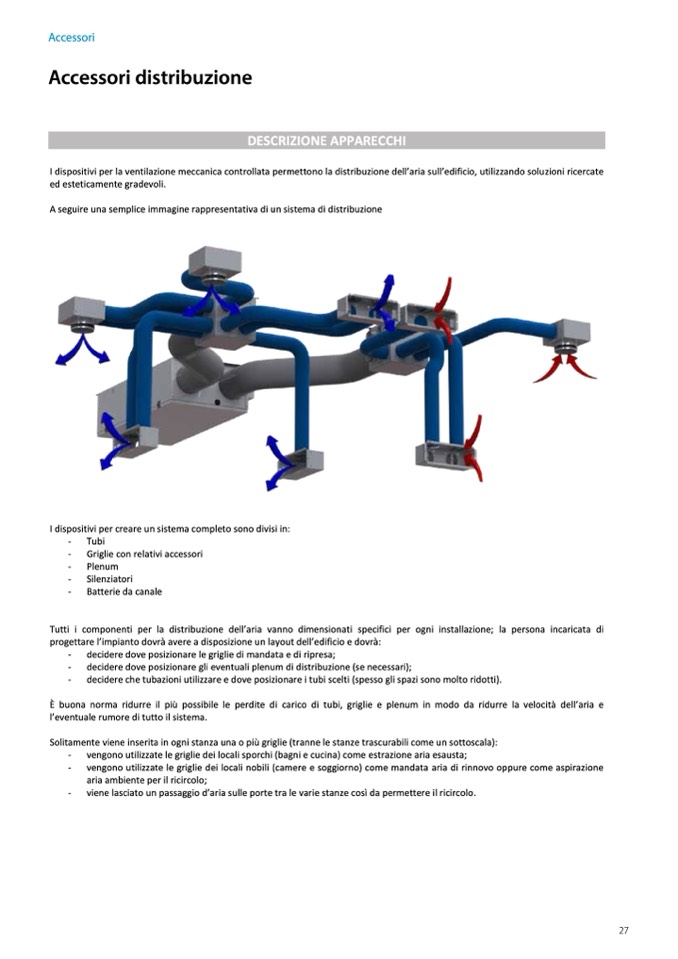 Accessori

Accessori distribuzione

DESCRIZIONE APPARECCHI

I dispositivi per la ventilazione meccanica controllata permettono la distribuzione dell'aria sull'edificio, utilizzando soluzioni ricercate ed esteticamente gradevoli.

A seguire una semplice immagine rappresentativa di un sistema di distribuzione

I dispositivi per creare un sistema completo sono divisi in:
- Tubi
- Griglie con relativi accessori
- Plenum
- Silenziatori
- Batterie da canale

Tutti i componenti per la distribuzione dell'aria vanno dimensionati specifici per ogni installazione; la persona incaricata di progettare l'impianto dovrà avere a disposizione un layout dell'edificio e dovrà:
- decidere dove posizionare le griglie di mandata e di ripresa;
- decidere dove posizionare gli eventuali plenum di distribuzione (se necessari);
- decidere che tubazioni utilizzare e dove posizionare i tubi scelti (spesso gli spazi sono molto ridotti).

È buona norma ridurre il più possibile le perdite di carico di tubi, griglie e plenum in modo da ridurre la velocità dell'aria e l'eventuale rumore di tutto il sistema.

Solitamente viene inserita in ogni stanza una o più griglie (tranne le stanze trascurabili come un sottoscala):
- vengono utilizzate le griglie dei locali sporchi (bagni e cucina) come estrazione aria esausta;
- vengono utilizzate le griglie dei locali nobili (camere e soggiorno) come mandata aria di rinnovo oppure come aspirazione aria ambiente per il ricircolo;
- viene lasciato un passaggio d'aria sulle porte tra le varie stanze così da permettere il ricircolo.

27