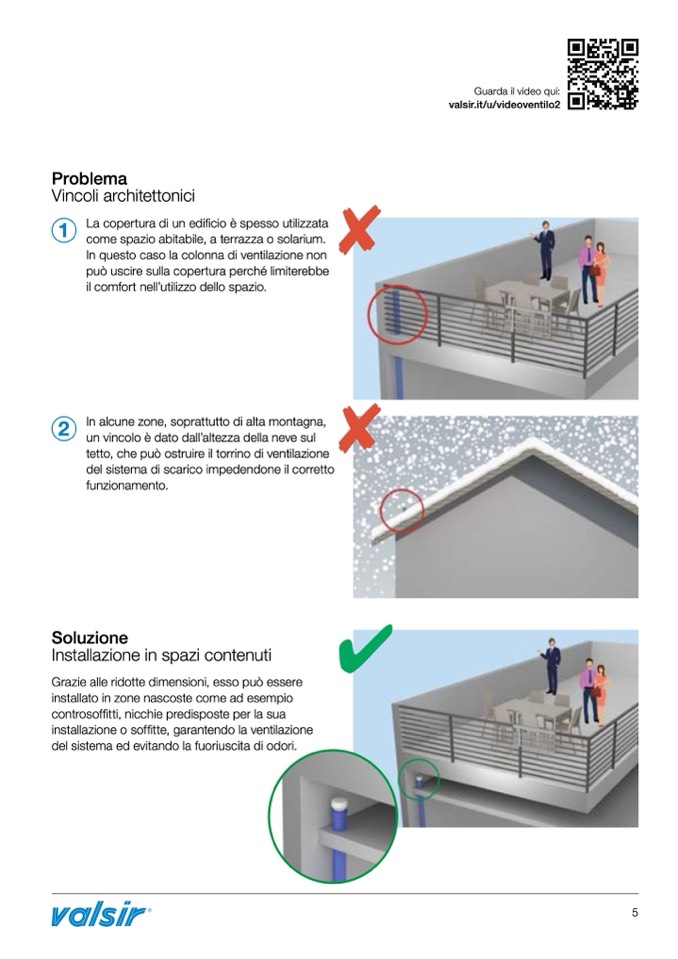 Guarda il video qui:
valsir.it/u/videoventilo2

Problema
Vincoli architettonici

1 La copertura di un edificio è spesso utilizzata come spazio abitabile, a terrazza o solarium. In questo caso la colonna di ventilazione non può uscire sulla copertura perché limiterebbe il comfort nell'utilizzo dello spazio.

2 In alcune zone, soprattutto di alta montagna, un vincolo è dato dall'altezza della neve sul tetto, che può ostruire il torrino di ventilazione del sistema di scarico impedendone il corretto funzionamento.

Soluzione
Installazione in spazi contenuti

Grazie alle ridotte dimensioni, esso può essere installato in zone nascoste come ad esempio controsoffitti, nicchie predisposte per la sua installazione o soffitte, garantendo la ventilazione del sistema ed evitando la fuoriuscita di odori.

valsir®

5