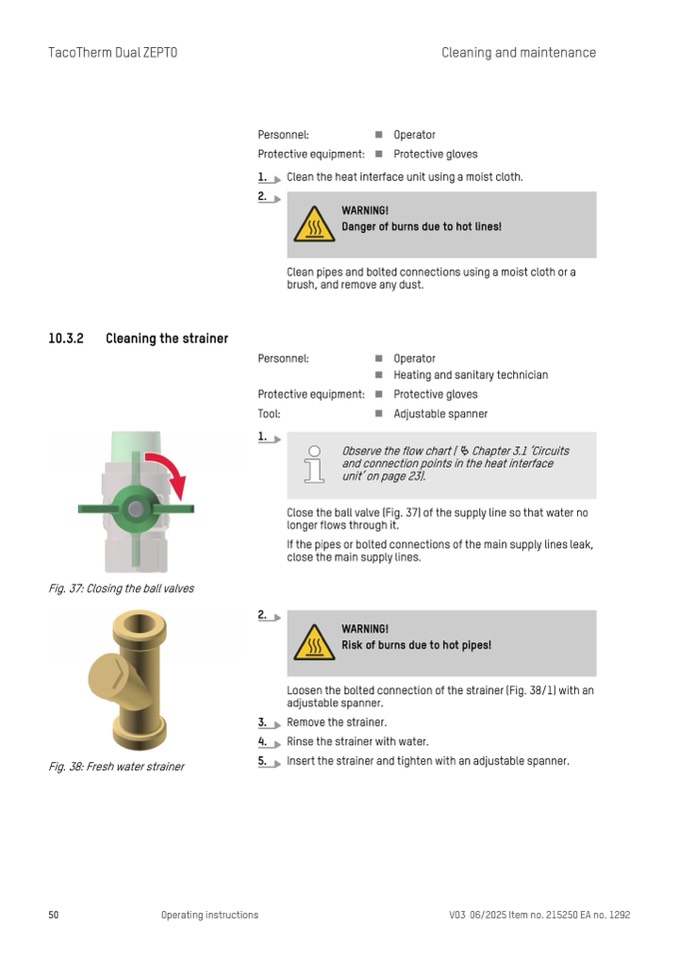 TacoTherm Dual ZEPTO

Cleaning and maintenance

Personnel: ■ Operator
Protective equipment: ■ Protective gloves

1. Clean the heat interface unit using a moist cloth.

2.

WARNING!
Danger of burns due to hot lines!

Clean pipes and bolted connections using a moist cloth or a brush, and remove any dust.

10.3.2 Cleaning the strainer

Personnel: ■ Operator
■ Heating and sanitary technician
Protective equipment: ■ Protective gloves
Tool: ■ Adjustable spanner

1.

Observe the flow chart (↳ Chapter 3.1 'Circuits and connection points in the heat interface unit' on page 23).

Close the ball valve (Fig. 37) of the supply line so that water no longer flows through it.

If the pipes or bolted connections of the main supply lines leak, close the main supply lines.

Fig. 37: Closing the ball valves

2.

WARNING!
Risk of burns due to hot pipes!

Loosen the bolted connection of the strainer (Fig. 38/1) with an adjustable spanner.

3. Remove the strainer.

4. Rinse the strainer with water.

5. Insert the strainer and tighten with an adjustable spanner.

Fig. 38: Fresh water strainer

50 Operating instructions V03 06/2025 Item no. 215250 EA no. 1292