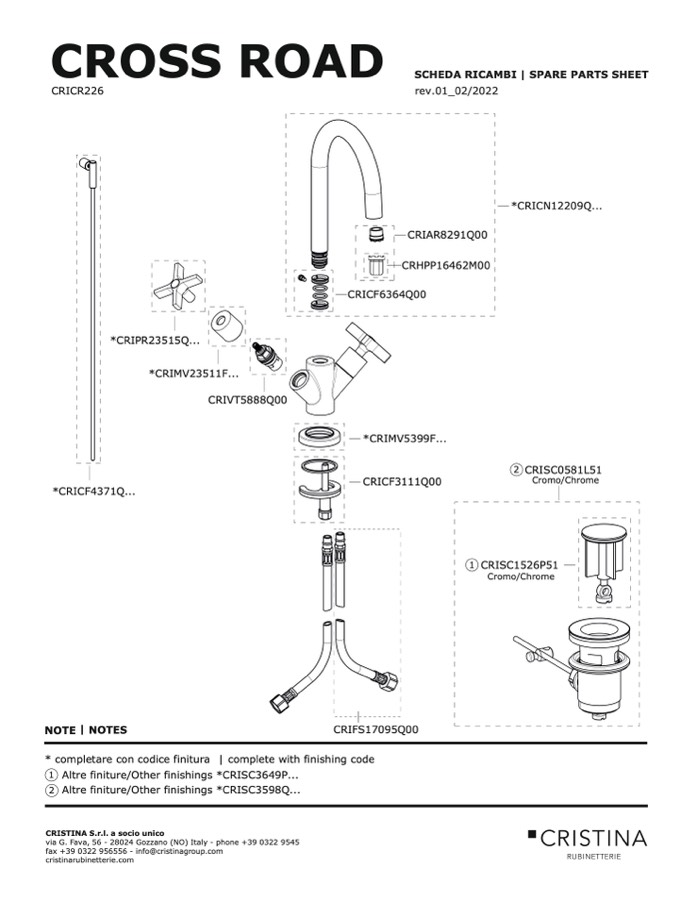 CROSS ROAD
CRICR226

SCHEDA RICAMBI | SPARE PARTS SHEET
rev.01_02/2022

*CRICN12209Q...
CRIAR8291Q00
CRHPP16462M00
CRICF6364Q00
*CRIPR23515Q...
*CRIMV23511F...
CRIVT5888Q00
*CRIMV5399F...
CRICF3111Q00
*CRICF4371Q...
② CRISC0581L51
Cromo/Chrome
① CRISC1526P51
Cromo/Chrome
CRIFS17095Q00

NOTE | NOTES

* completare con codice finitura | complete with finishing code
① Altre finiture/Other finishings *CRISC3649P...
② Altre finiture/Other finishings *CRISC3598Q...

CRISTINA S.r.l. a socio unico
via G. Fava, 56 - 28024 Gozzano (NO) Italy - phone +39 0322 9545
fax +39 0322 956556 - info@cristinagroup.com
cristinarubinetterie.com

CRISTINA
RUBINETTERIE