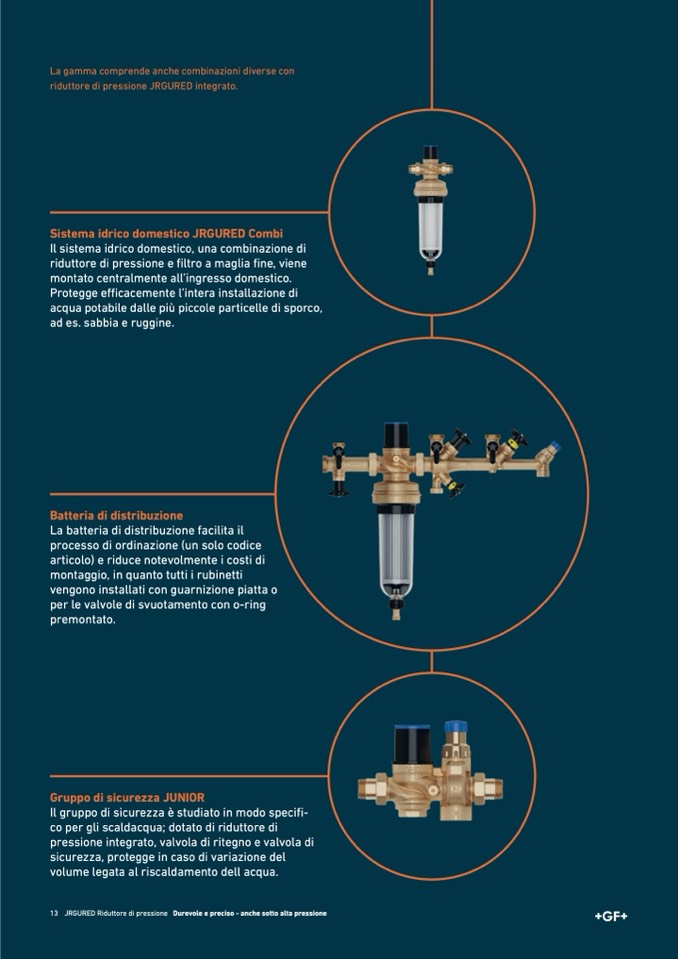 La gamma comprende anche combinazioni diverse con riduttore di pressione JRGURED integrato.

Sistema idrico domestico JRGURED Combi
Il sistema idrico domestico, una combinazione di riduttore di pressione e filtro a maglia fine, viene montato centralmente all'ingresso domestico. Protegge efficacemente l'intera installazione di acqua potabile dalle più piccole particelle di sporco, ad es. sabbia e ruggine.

Batteria di distribuzione
La batteria di distribuzione facilita il processo di ordinazione (un solo codice articolo) e riduce notevolmente i costi di montaggio, in quanto tutti i rubinetti vengono installati con guarnizione piatta o per le valvole di svuotamento con o-ring premontato.

Gruppo di sicurezza JUNIOR
Il gruppo di sicurezza è studiato in modo specifico per gli scaldacqua; dotato di riduttore di pressione integrato, valvola di ritegno e valvola di sicurezza, protegge in caso di variazione del volume legata al riscaldamento dell'acqua.

13 JRGURED Riduttore di pressione Durevole e preciso - anche sotto alta pressione

+GF+