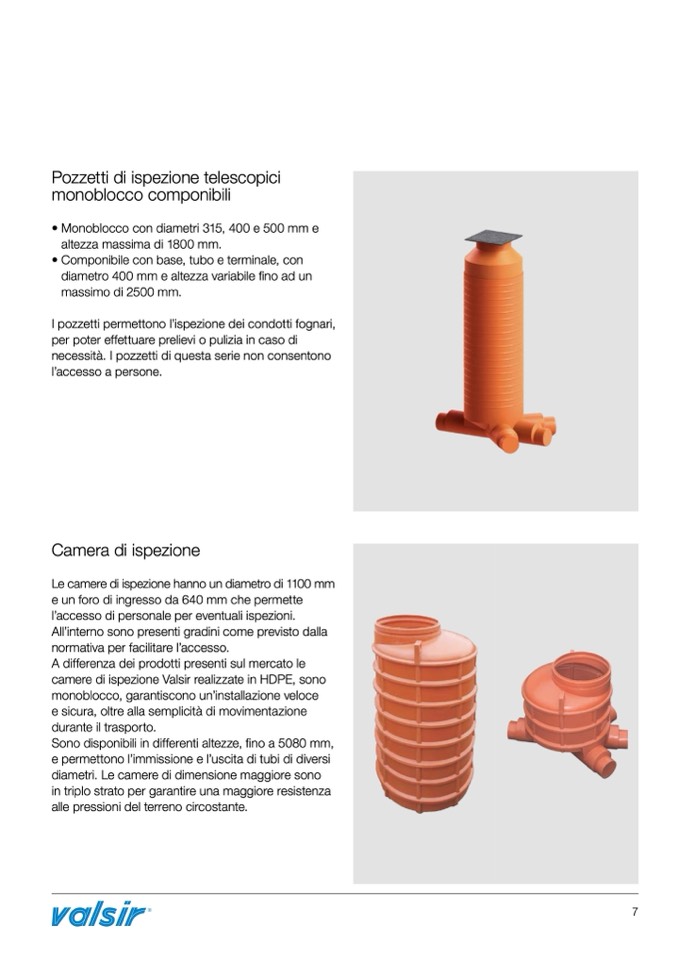 Pozzetti di ispezione telescopici monoblocco componibili

• Monoblocco con diametri 315, 400 e 500 mm e altezza massima di 1800 mm.
• Componibile con base, tubo e terminale, con diametro 400 mm e altezza variabile fino ad un massimo di 2500 mm.

I pozzetti permettono l'ispezione dei condotti fognari, per poter effettuare prelievi o pulizia in caso di necessità. I pozzetti di questa serie non consentono l'accesso a persone.

Camera di ispezione

Le camere di ispezione hanno un diametro di 1100 mm e un foro di ingresso da 640 mm che permette l'accesso di personale per eventuali ispezioni. All'interno sono presenti gradini come previsto dalla normativa per facilitare l'accesso.
A differenza dei prodotti presenti sul mercato le camere di ispezione Valsir realizzate in HDPE, sono monoblocco, garantiscono un'installazione veloce e sicura, oltre alla semplicità di movimentazione durante il trasporto.
Sono disponibili in differenti altezze, fino a 5080 mm, e permettono l'immissione e l'uscita di tubi di diversi diametri. Le camere di dimensione maggiore sono in triplo strato per garantire una maggiore resistenza alle pressioni del terreno circostante.

valsir®

7