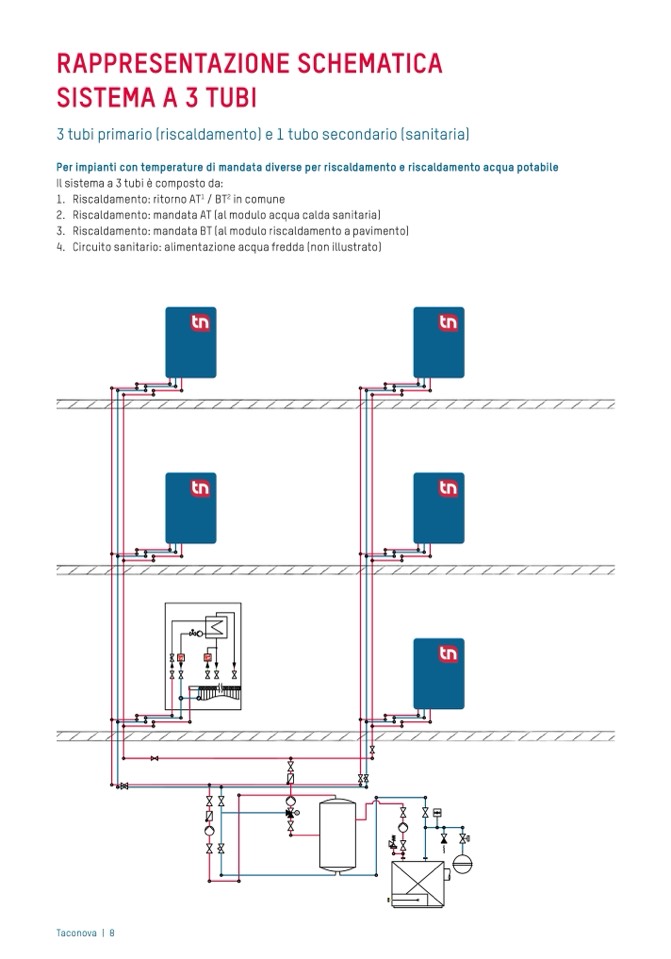 RAPPRESENTAZIONE SCHEMATICA SISTEMA A 3 TUBI

3 tubi primario (riscaldamento) e 1 tubo secondario (sanitaria)

Per impianti con temperature di mandata diverse per riscaldamento e riscaldamento acqua potabile
Il sistema a 3 tubi è composto da:
1. Riscaldamento: ritorno AT$^1$ / BT$^2$ in comune
2. Riscaldamento: mandata AT (al modulo acqua calda sanitaria)
3. Riscaldamento: mandata BT (al modulo riscaldamento a pavimento)
4. Circuito sanitario: alimentazione acqua fredda (non illustrato)

tn

tn

tn

tn

tn

Taconova | 8