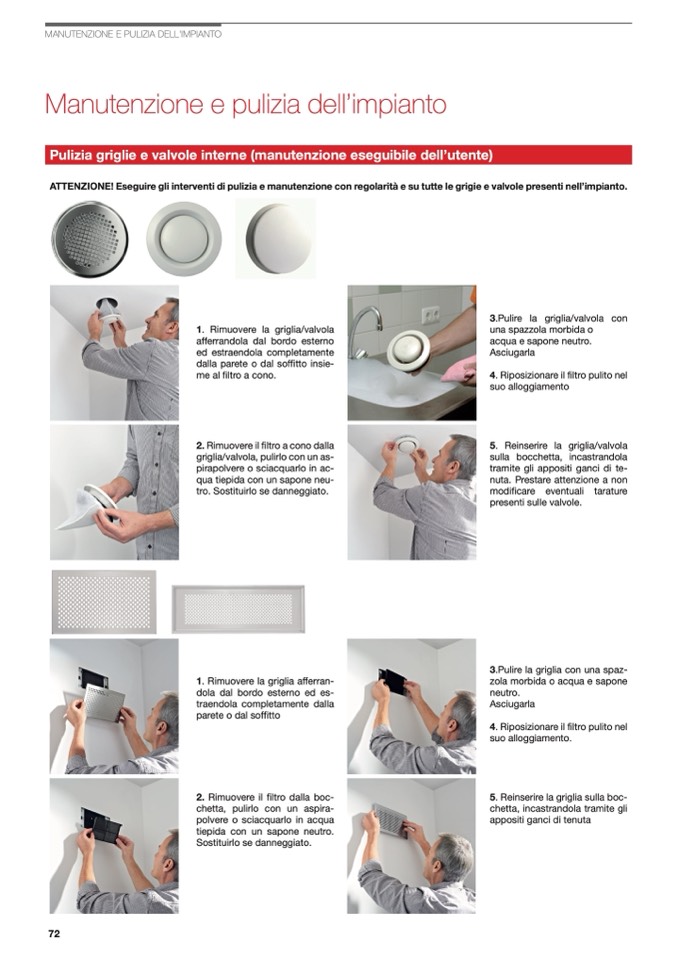 MANUTENZIONE E PULIZIA DELL'IMPIANTO

Manutenzione e pulizia dell'impianto

Pulizia griglie e valvole interne (manutenzione eseguibile dell'utente)

ATTENZIONE! Eseguire gli interventi di pulizia e manutenzione con regolarità e su tutte le grigie e valvole presenti nell'impianto.

1. Rimuovere la griglia/valvola afferrandola dal bordo esterno ed estraendola completamente dalla parete o dal soffitto insieme al filtro a cono.

2. Rimuovere il filtro a cono dalla griglia/valvola, pulirlo con un aspirapolvere o sciacquarlo in acqua tiepida con un sapone neutro. Sostituirlo se danneggiato.

3.Pulire la griglia/valvola con una spazzola morbida o acqua e sapone neutro. Asciugarla

4. Riposizionare il filtro pulito nel suo alloggiamento

5. Reinserire la griglia/valvola sulla bocchetta, incastrandola tramite gli appositi ganci di tenuta. Prestare attenzione a non modificare eventuali tarature presenti sulle valvole.

1. Rimuovere la griglia afferrandola dal bordo esterno ed estraendola completamente dalla parete o dal soffitto

2. Rimuovere il filtro dalla bocchetta, pulirlo con un aspirapolvere o sciacquarlo in acqua tiepida con un sapone neutro. Sostituirlo se danneggiato.

3.Pulire la griglia con una spazzola morbida o acqua e sapone neutro. Asciugarla

4. Riposizionare il filtro pulito nel suo alloggiamento.

5. Reinserire la griglia sulla bocchetta, incastrandola tramite gli appositi ganci di tenuta

72