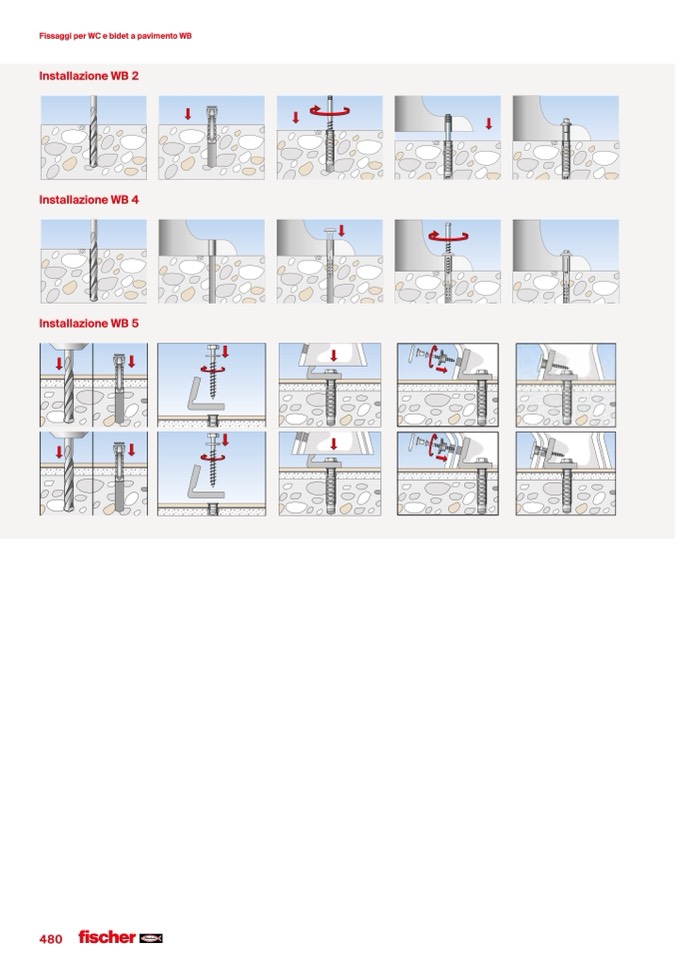 Fissaggi per WC e bidet a pavimento WB

Installazione WB 2

Installazione WB 4

Installazione WB 5

480 fischer