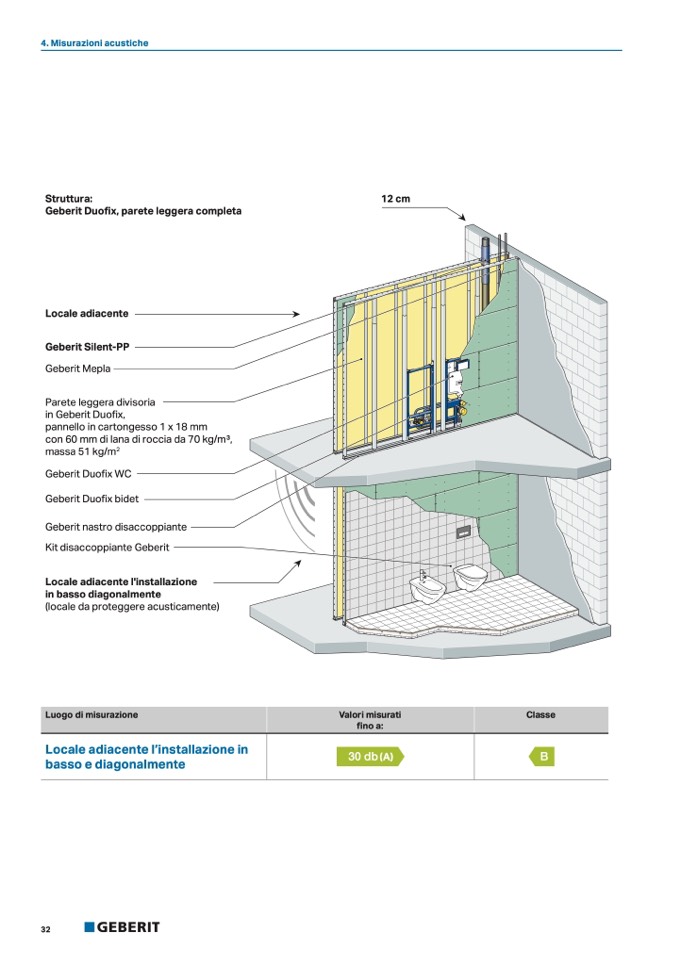 4. Misurazioni acustiche

Struttura:
Geberit Duofix, parete leggera completa

12 cm

Locale adiacente

Geberit Silent-PP

Geberit Mepla

Parete leggera divisoria in Geberit Duofix, pannello in cartongesso 1 x 18 mm con 60 mm di lana di roccia da 70 kg/m³, massa 51 kg/m²

Geberit Duofix WC

Geberit Duofix bidet

Geberit nastro disaccoppiante

Kit disaccoppiante Geberit

Locale adiacente l'installazione in basso diagonalmente
(locale da proteggere acusticamente)

| Luogo di misurazione | Valori misurati fino a: | Classe |
|---|---|---|
| Locale adiacente l'installazione in basso e diagonalmente | 30 db (A) | B |

32 GEBERIT