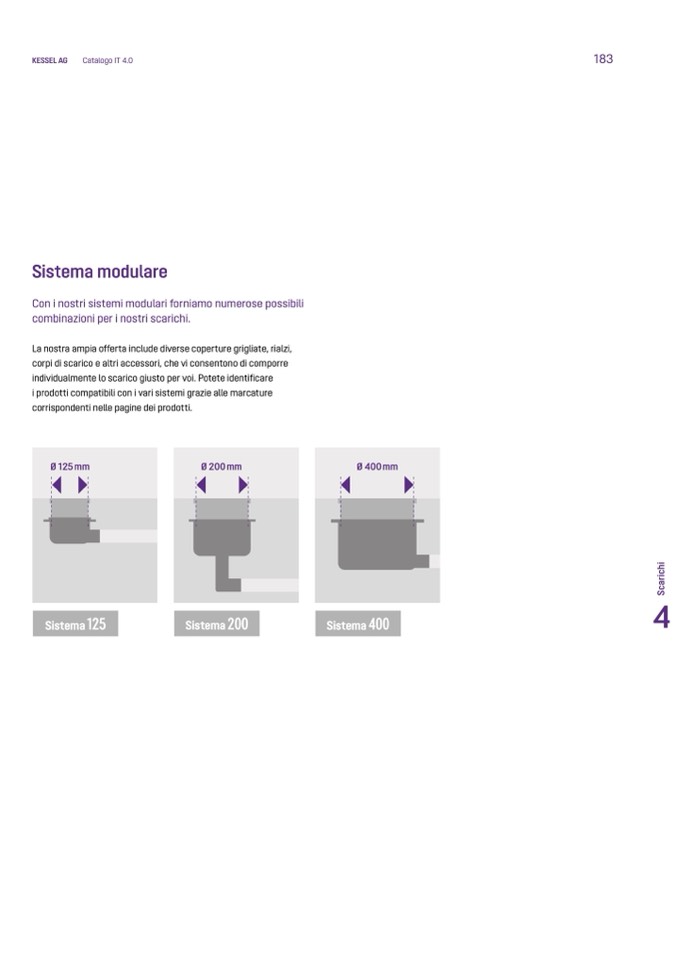 KESSEL AG Catalogo IT 4.0

183

Sistema modulare

Con i nostri sistemi modulari forniamo numerose possibili combinazioni per i nostri scarichi.

La nostra ampia offerta include diverse coperture grigliate, rialzi, corpi di scarico e altri accessori, che vi consentono di comporre individualmente lo scarico giusto per voi. Potete identificare i prodotti compatibili con i vari sistemi grazie alle marcature corrispondenti nelle pagine dei prodotti.

Ø 125 mm

Sistema 125

Ø 200 mm

Sistema 200

Ø 400 mm

Sistema 400

Scarichi

4