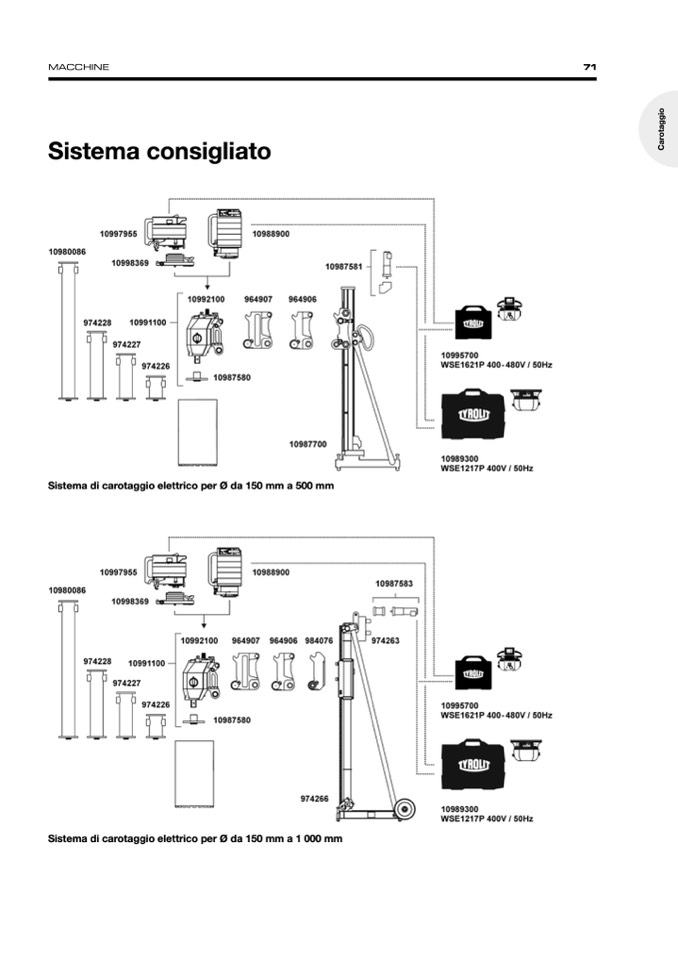 MACCHINE

71

Carotaggio

Sistema consigliato

10997955
10988900
10980086
10998369
10987581
10992100
964907
964906
974228
10991100
974227
974226
10987580
TYROLIT
10995700
WSE1621P 400-480V / 50Hz
TYROLIT
10987700
10989300
WSE1217P 400V / 50Hz

Sistema di carotaggio elettrico per Ø da 150 mm a 500 mm

10997955
10988900
10980086
10998369
10987583
10992100
964907
964906
984076
974263
974228
10991100
974227
974226
10987580
TYROLIT
10995700
WSE1621P 400-480V / 50Hz
TYROLIT
974266
10989300
WSE1217P 400V / 50Hz

Sistema di carotaggio elettrico per Ø da 150 mm a 1 000 mm