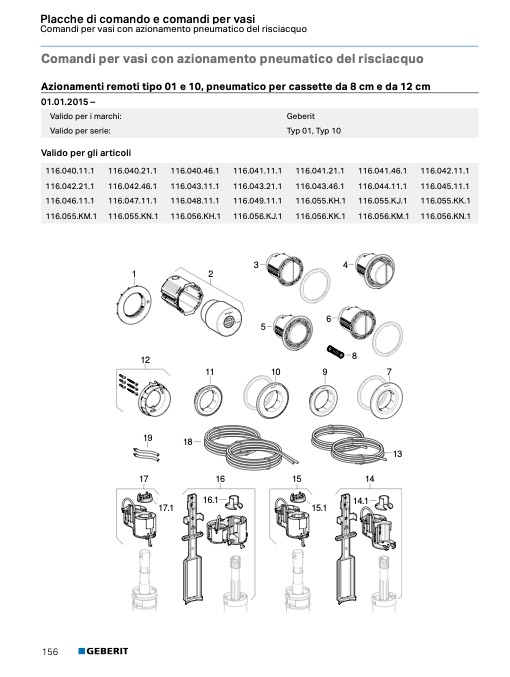 Placche di comando e comandi per vasi
Comandi per vasi con azionamento pneumatico del risciacquo

Comandi per vasi con azionamento pneumatico del risciacquo

Azionamenti remoti tipo 01 e 10, pneumatico per cassette da 8 cm e da 12 cm

01.01.2015 –

| Valido per i marchi: | Geberit |
|---|---|
| Valido per serie: | Typ 01, Typ 10 |

Valido per gli articoli

| 116.040.11.1 | 116.040.21.1 | 116.040.46.1 | 116.041.11.1 | 116.041.21.1 | 116.041.46.1 | 116.042.11.1 |
|---|---|---|---|---|---|---|
| 116.042.21.1 | 116.042.46.1 | 116.043.11.1 | 116.043.21.1 | 116.043.46.1 | 116.044.11.1 | 116.045.11.1 |
| 116.046.11.1 | 116.047.11.1 | 116.048.11.1 | 116.049.11.1 | 116.055.KH.1 | 116.055.KJ.1 | 116.055.KK.1 |
| 116.055.KM.1 | 116.055.KN.1 | 116.056.KH.1 | 116.056.KJ.1 | 116.056.KK.1 | 116.056.KM.1 | 116.056.KN.1 |

1
2
3
4
5
6
8
12
11
10
9
7
19
18
13
17
17.1
16
16.1
15
15.1
14
14.1

156 GEBERIT