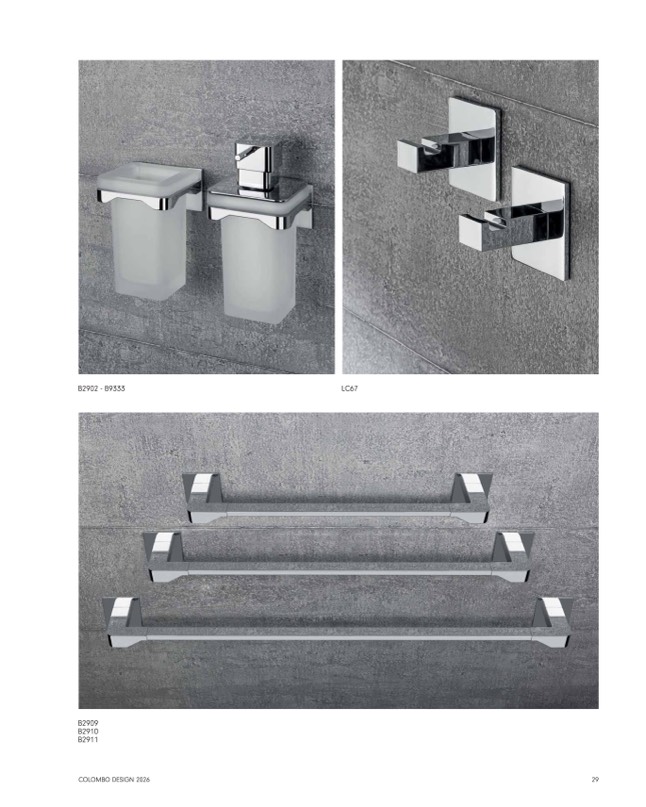 B2902 - B9333

LC67

B2909
B2910
B2911

COLOMBO DESIGN 2026

29