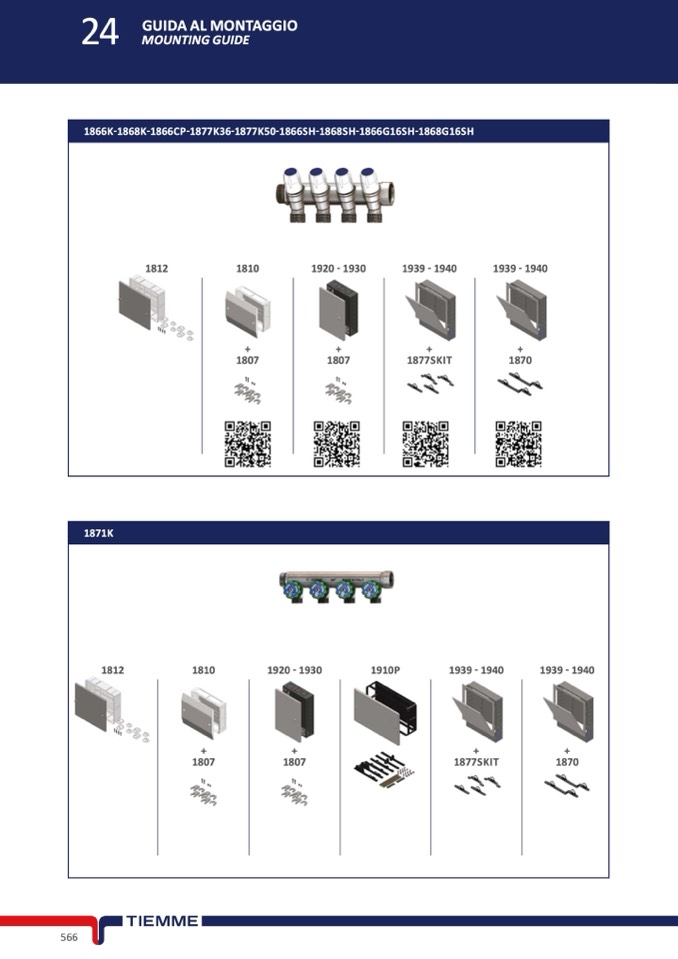 24 GUIDA AL MONTAGGIO
MOUNTING GUIDE

1866K-1868K-1866CP-1877K36-1877K50-1866SH-1868SH-1866G16SH-1868G16SH

1812

1810
+
1807

1920 - 1930
+
1807

1939 - 1940
+
1877SKIT

1939 - 1940
+
1870

1871K

1812

1810
+
1807

1920 - 1930
+
1807

1910P

1939 - 1940
+
1877SKIT

1939 - 1940
+
1870

TIEMME

566