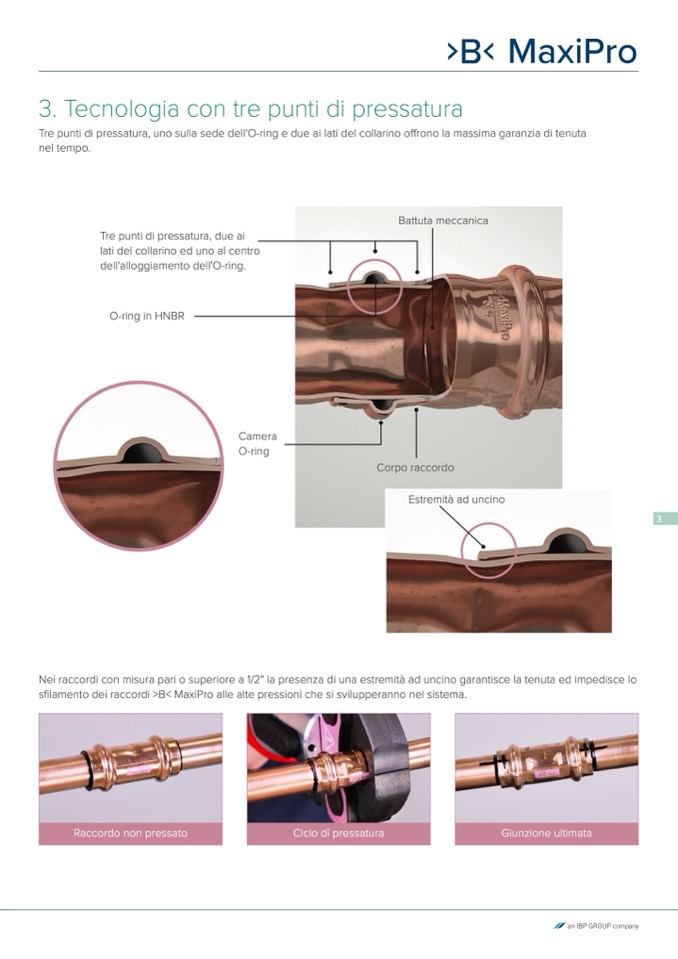 >B< MaxiPro

3. Tecnologia con tre punti di pressatura

Tre punti di pressatura, uno sulla sede dell'O-ring e due ai lati del collarino offrono la massima garanzia di tenuta nel tempo.

Tre punti di pressatura, due ai lati del collarino ed uno al centro dell'alloggiamento dell'O-ring.

Battuta meccanica

O-ring in HNBR

Camera O-ring

Corpo raccordo

Estremità ad uncino

3

Nei raccordi con misura pari o superiore a 1/2" la presenza di una estremità ad uncino garantisce la tenuta ed impedisce lo sfilamento dei raccordi >B< MaxiPro alle alte pressioni che si svilupperanno nel sistema.

Raccordo non pressato

Ciclo di pressatura

Giunzione ultimata

an IBP GROUP company